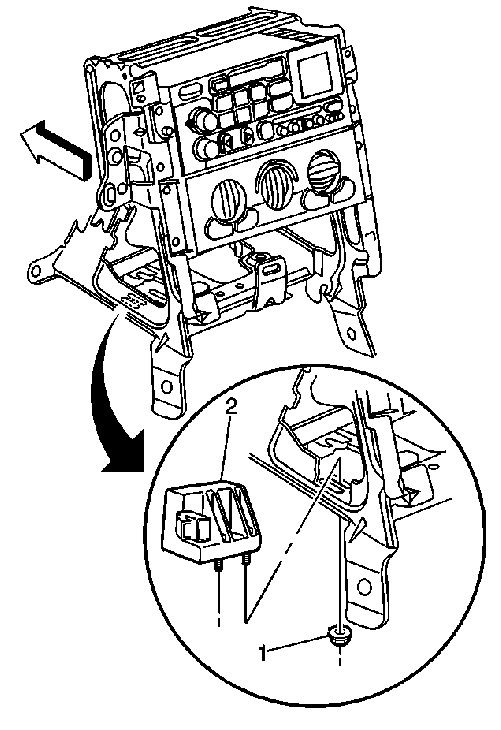 2

1