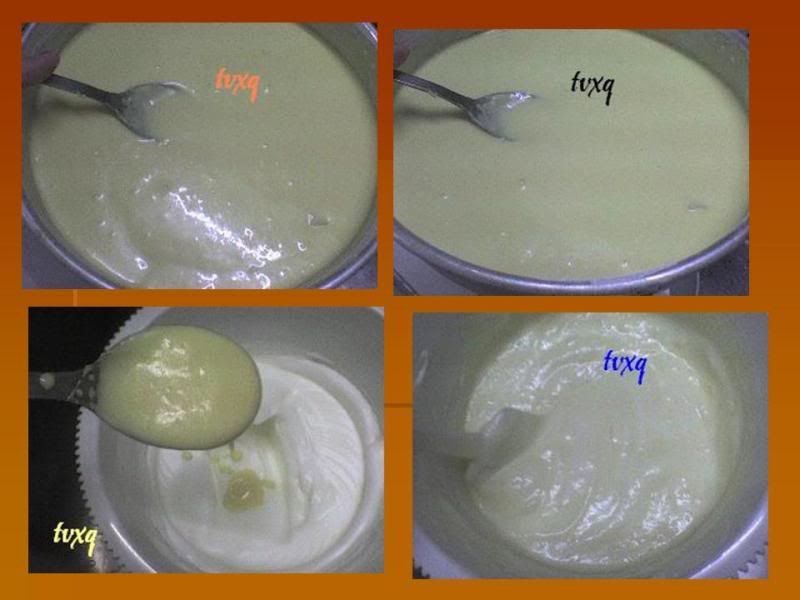 tvxq

tvxq

tvxq

tvxq